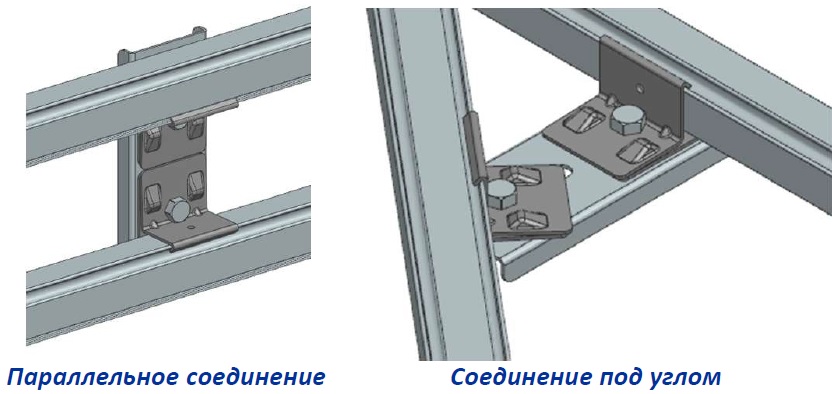 Параллельное соединение

Соединение под углом